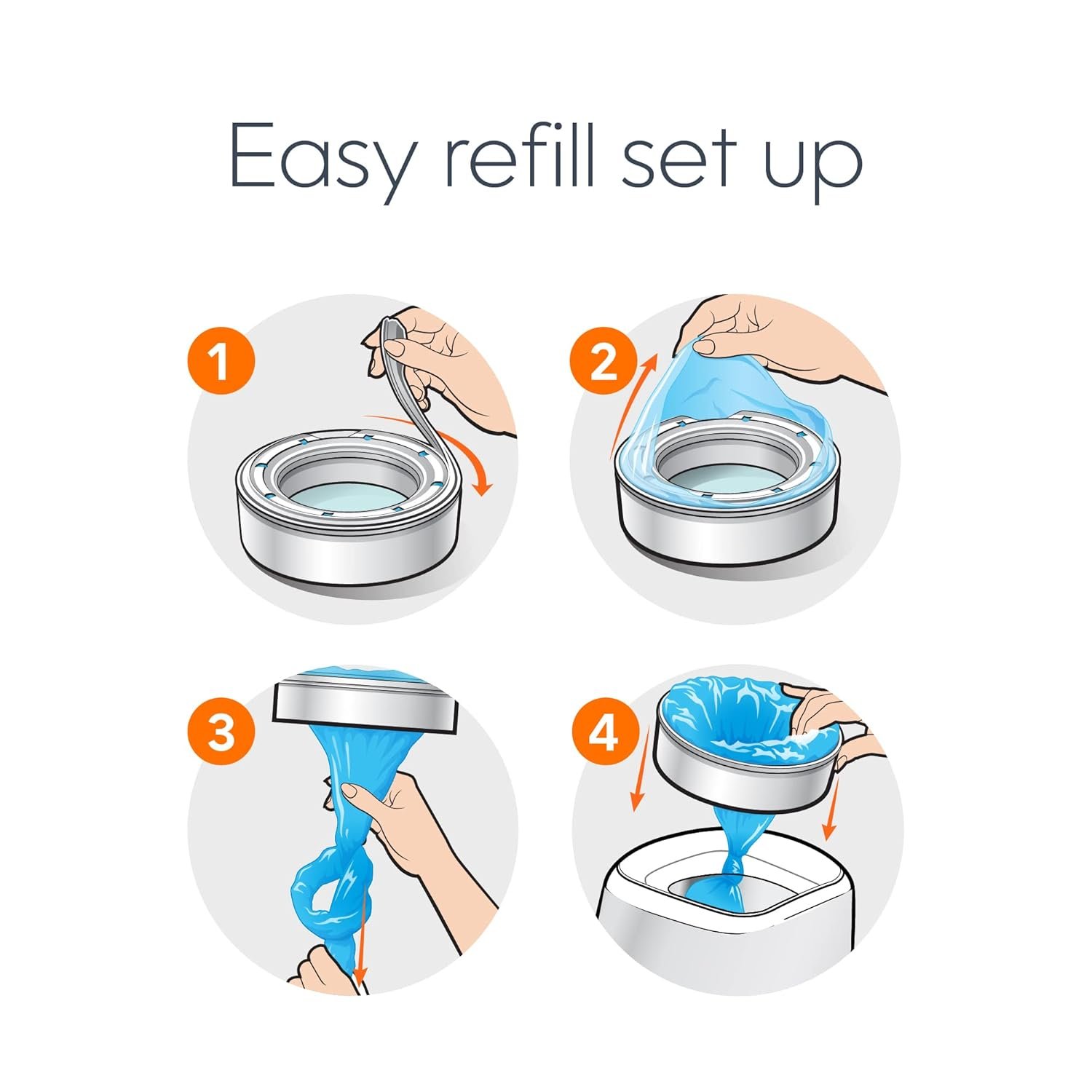 Easy refill set up

1

2

3

4