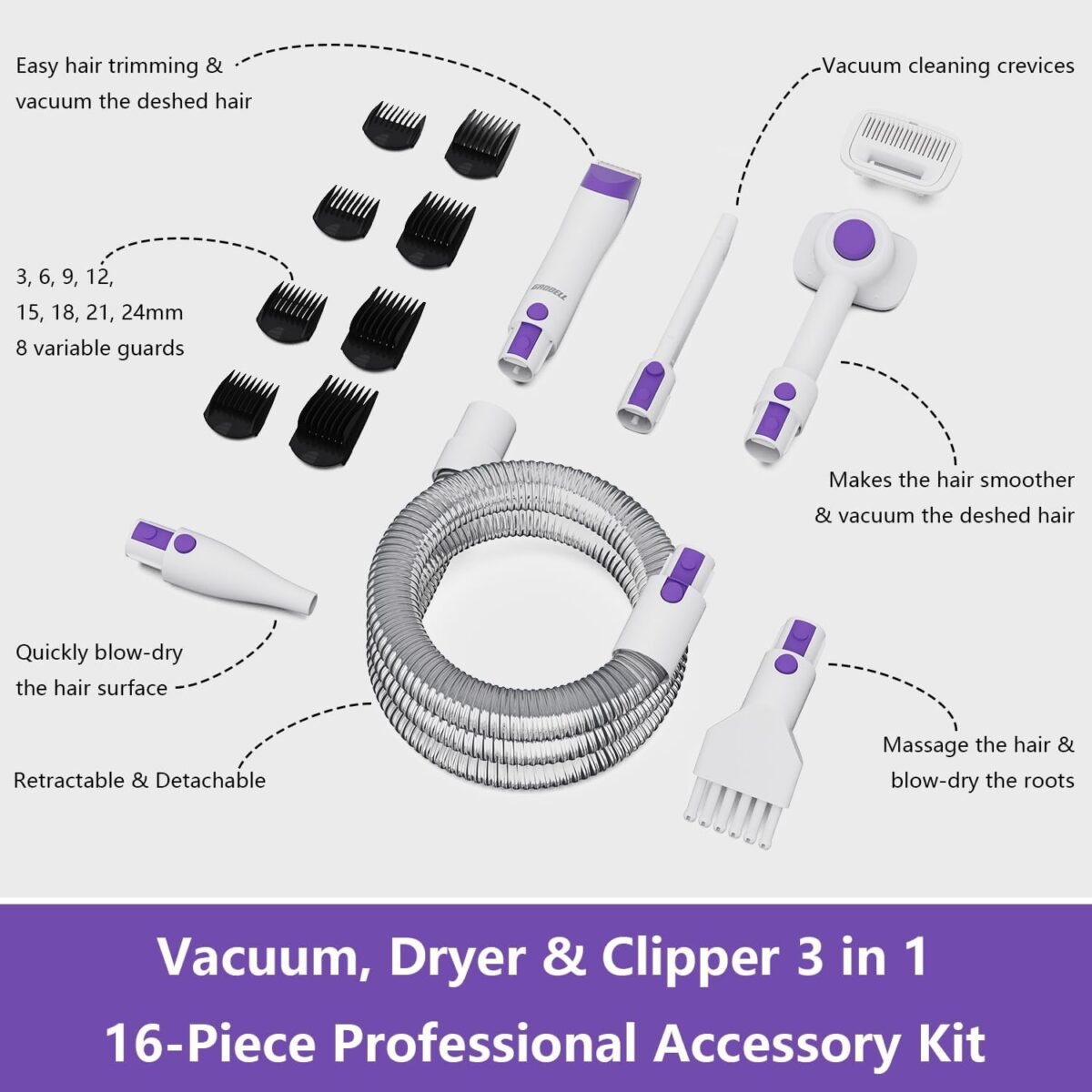 Easy hair trimming & vacuum the deshed hair

Vacuum cleaning crevices

3, 6, 9, 12, 15, 18, 21, 24mm 8 variable guards

GROBELL

Makes the hair smoother & vacuum the deshed hair

Quickly blow-dry the hair surface

Retractable & Detachable

Massage the hair & blow-dry the roots

Vacuum, Dryer & Clipper 3 in 1
16-Piece Professional Accessory Kit