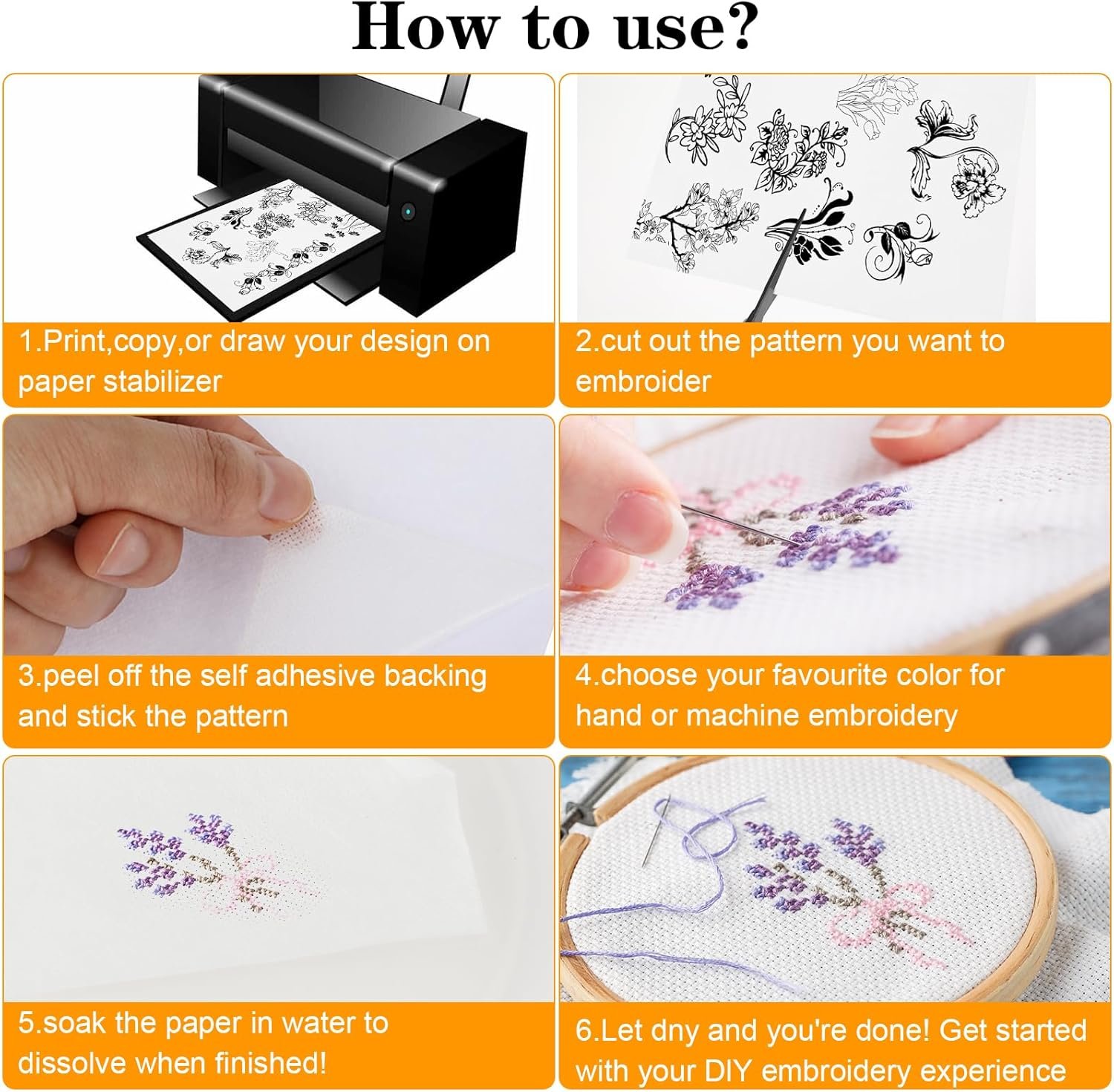 How to use?

1.Print,copy,or draw your design on paper stabilizer

2.cut out the pattern you want to embroider

3.peel off the self adhesive backing and stick the pattern

4.choose your favourite color for hand or machine embroidery

5.soak the paper in water to dissolve when finished!

6.Let dny and you're done! Get started with your DIY embroidery experience