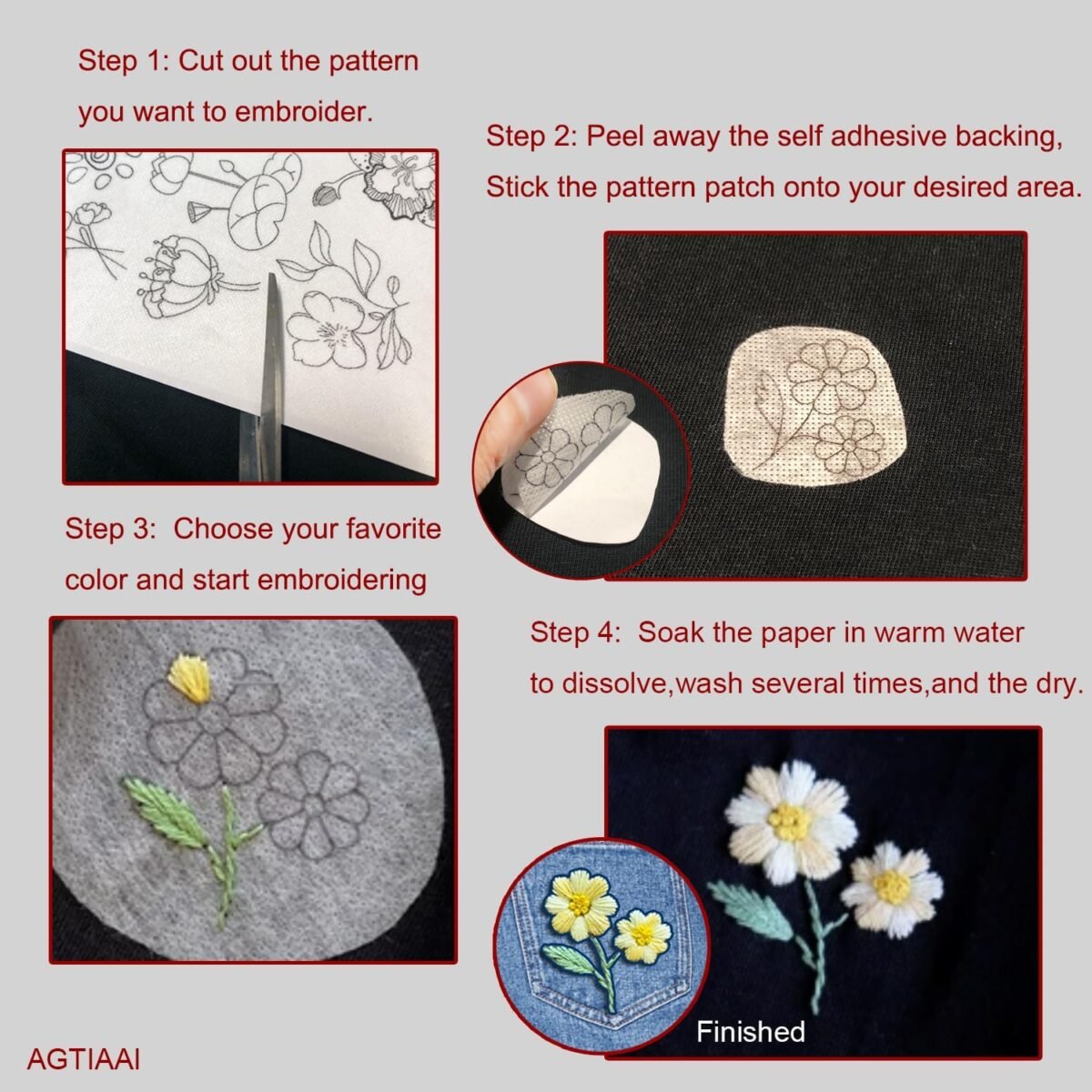 Step 1: Cut out the pattern you want to embroider.

Step 2: Peel away the self adhesive backing, Stick the pattern patch onto your desired area.

Step 3: Choose your favorite color and start embroidering

Step 4: Soak the paper in warm water to dissolve,wash several times,and the dry.

Finished

AGTIAAI