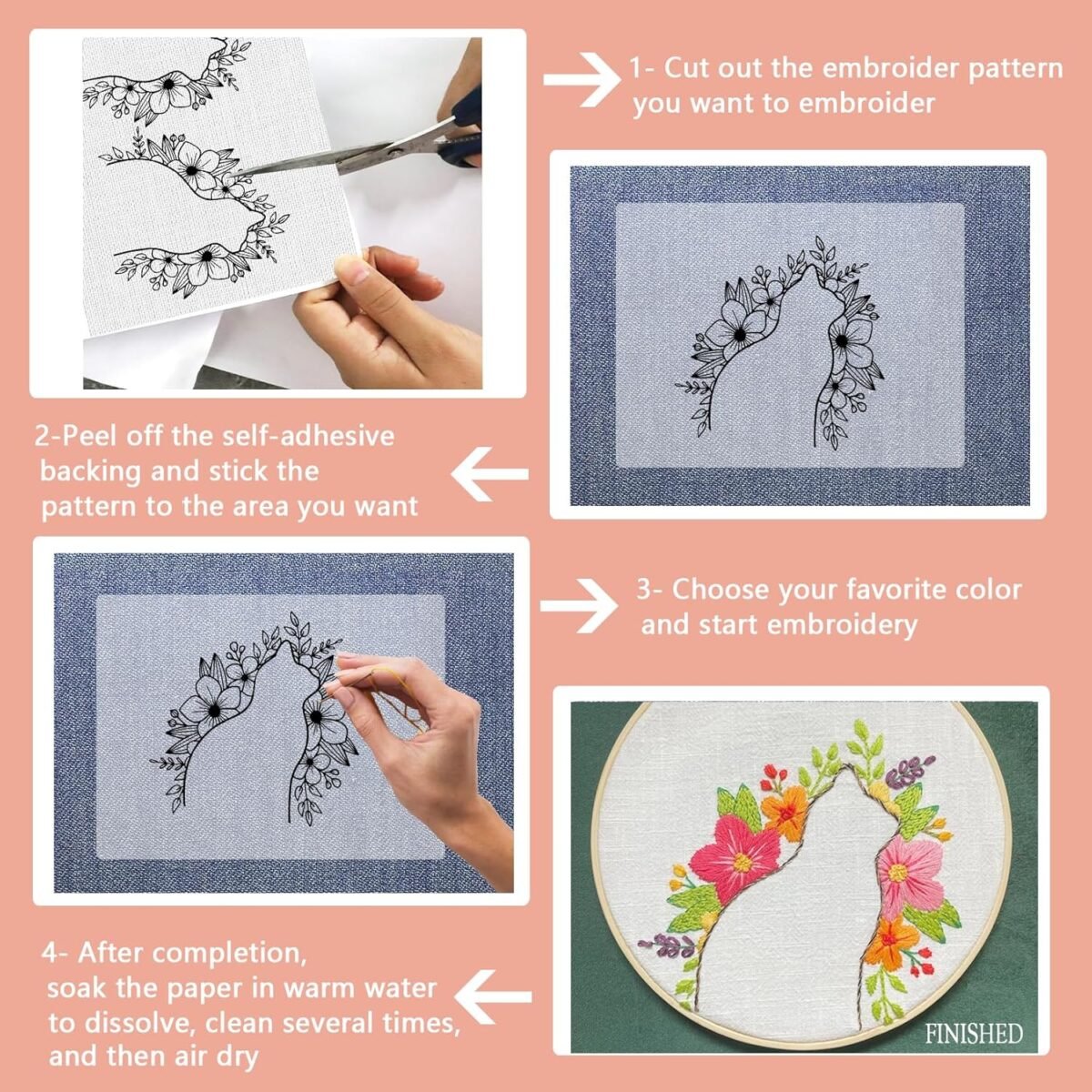 1- Cut out the embroider pattern you want to embroider

2-Peel off the self-adhesive backing and stick the pattern to the area you want

3- Choose your favorite color and start embroidery

4- After completion, soak the paper in warm water to dissolve, clean several times, and then air dry

FINISHED