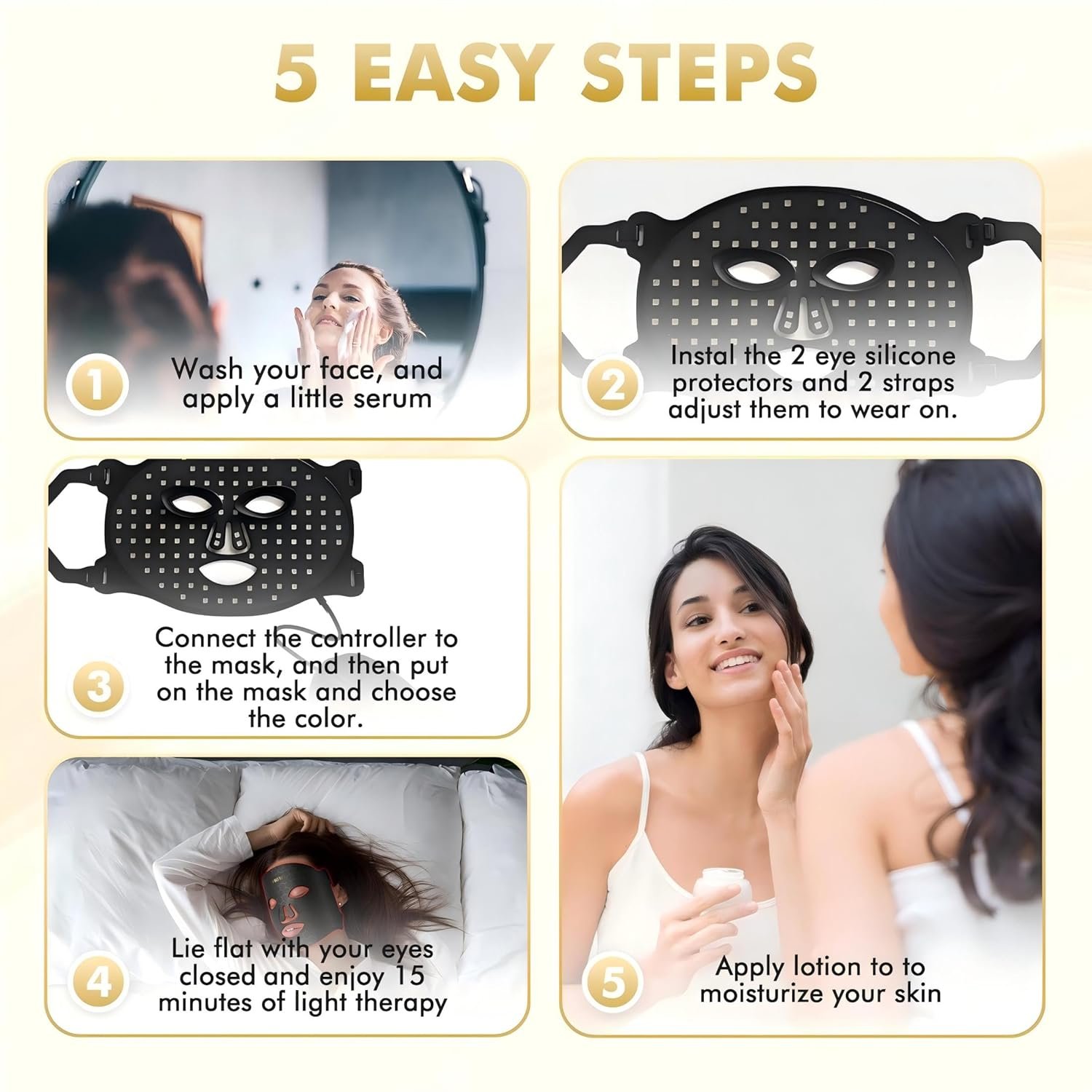 5 EASY STEPS

1
Wash your face, and apply a little serum

2
Instal the 2 eye silicone protectors and 2 straps adjust them to wear on.

3
Connect the controller to the mask, and then put on the mask and choose the color.

4
Lie flat with your eyes closed and enjoy 15 minutes of light therapy

5
Apply lotion to to moisturize your skin