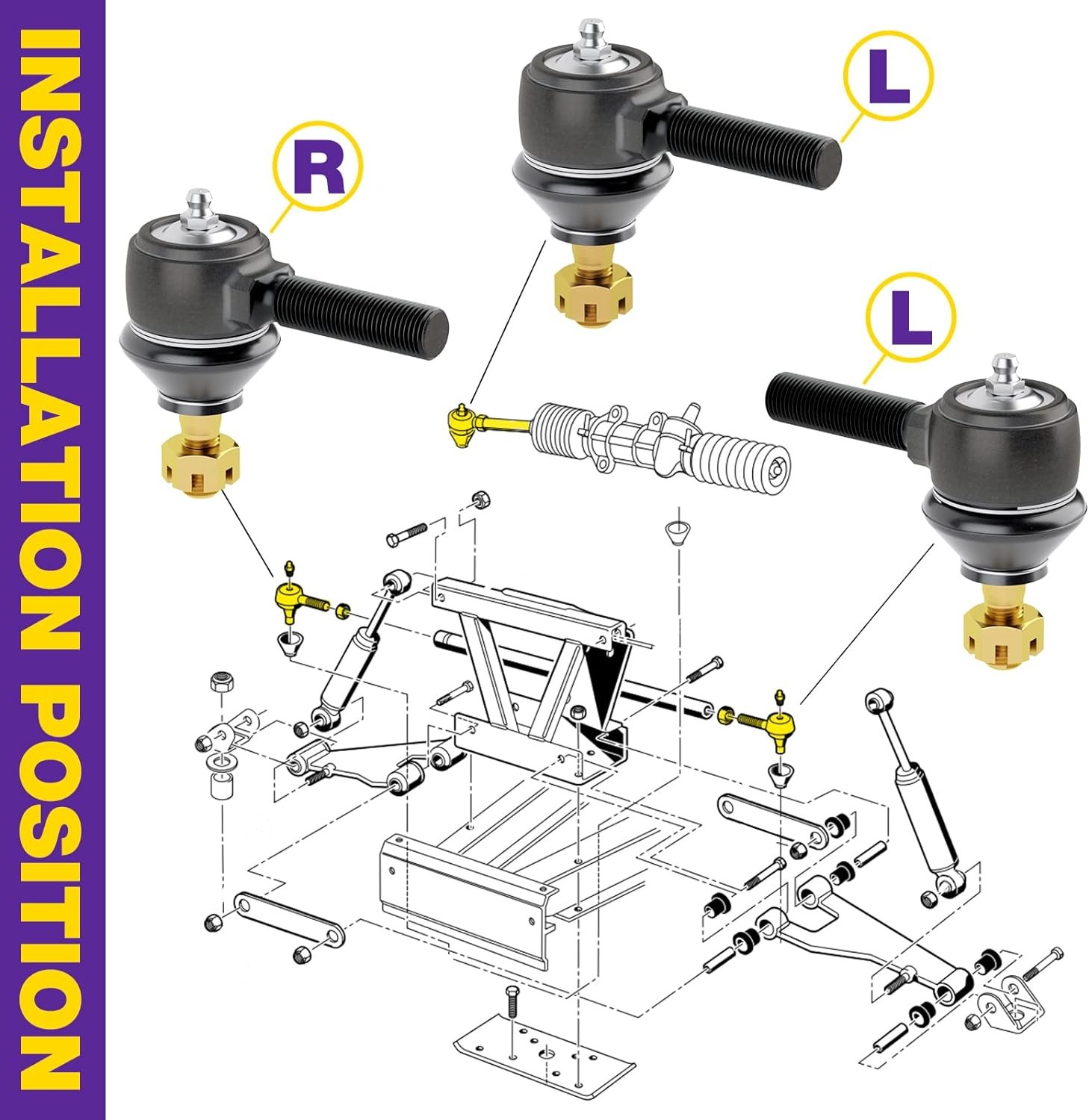 INSTALLATION POSITION

R

L

L