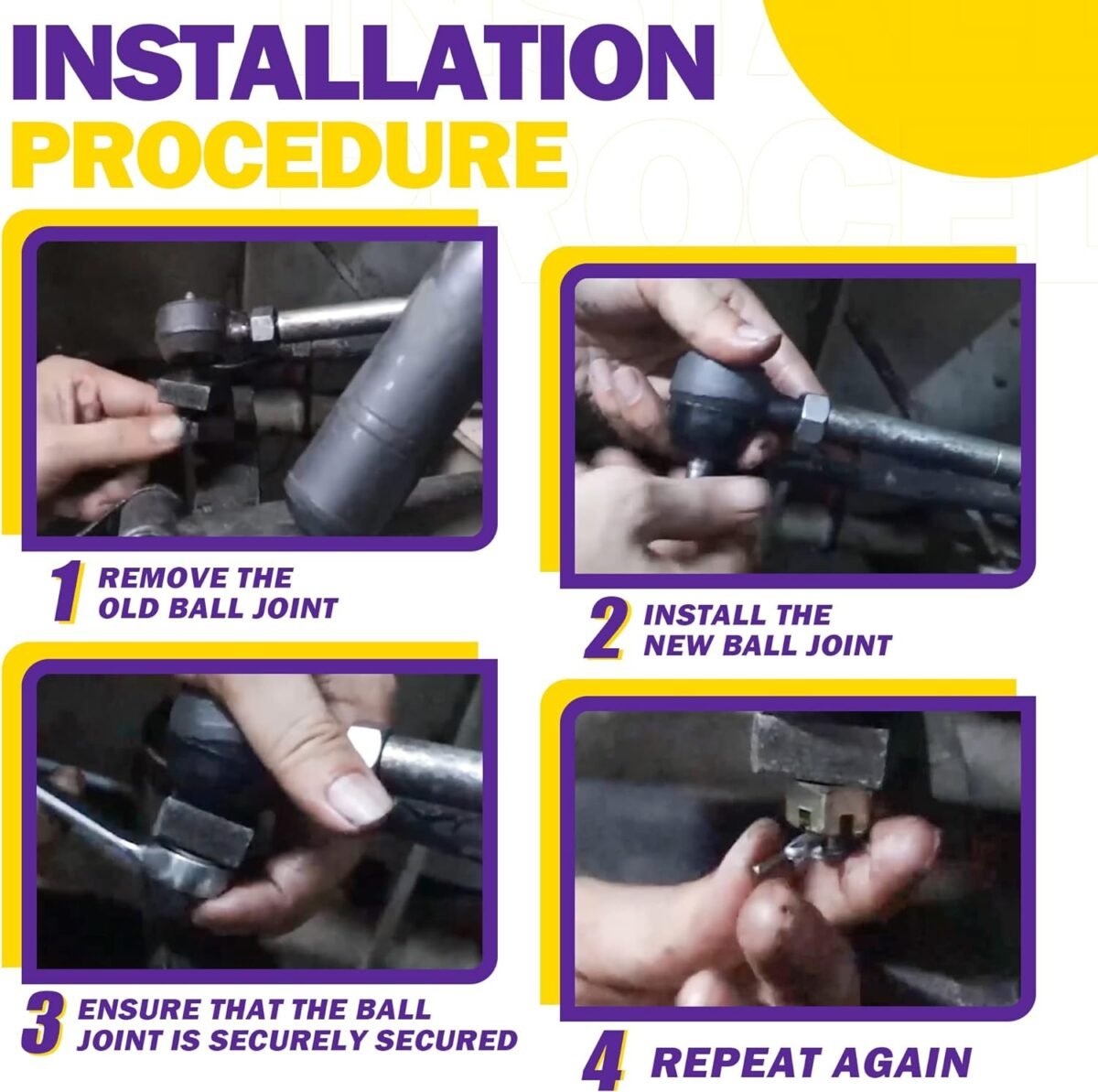 INSTALLATION PROCEDURE

1 REMOVE THE OLD BALL JOINT

2 INSTALL THE NEW BALL JOINT

3 ENSURE THAT THE BALL JOINT IS SECURELY SECURED

4 REPEAT AGAIN