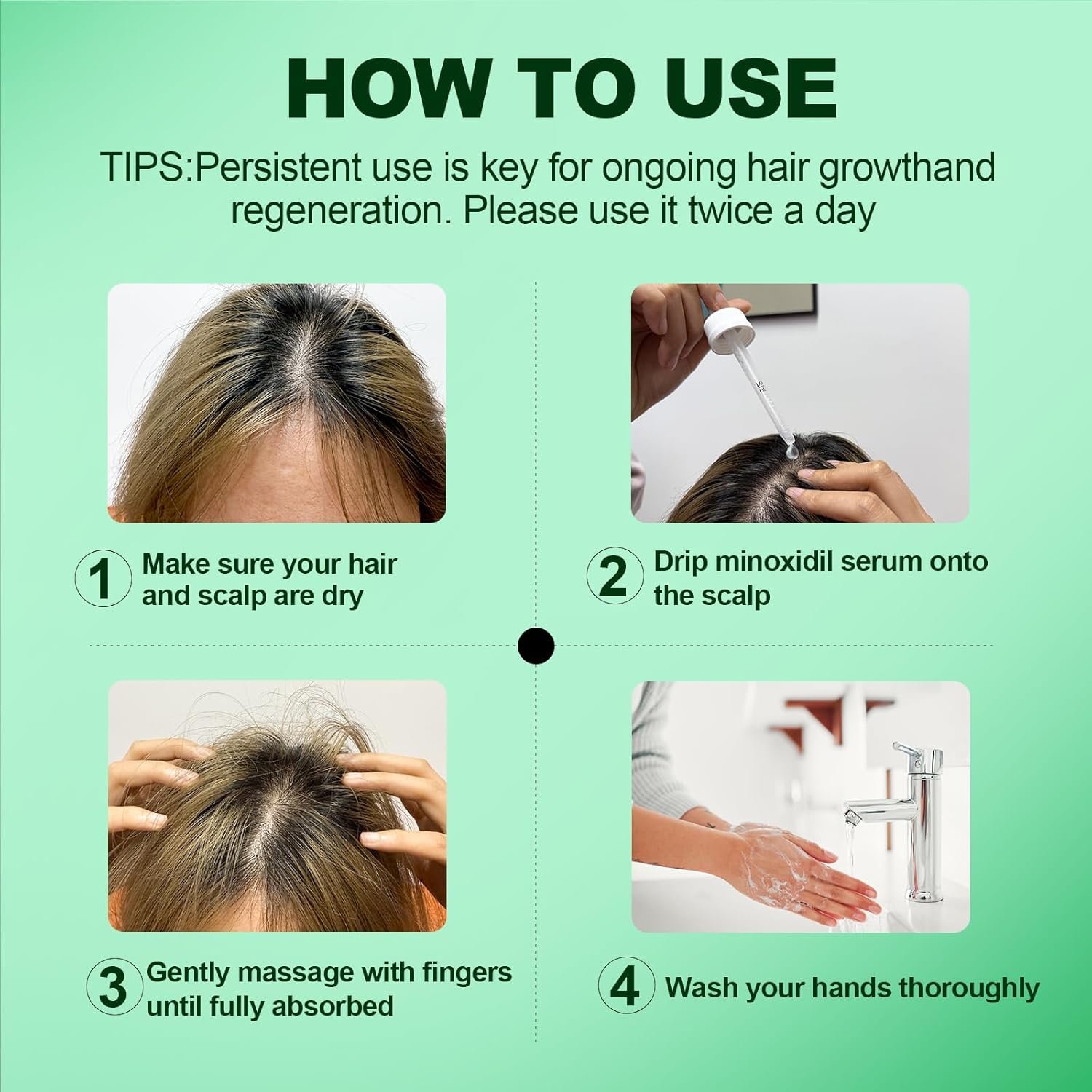 HOW TO USE

TIPS:Persistent use is key for ongoing hair growthand regeneration. Please use it twice a day

1 Make sure your hair and scalp are dry

2 Drip minoxidil serum onto the scalp

3 Gently massage with fingers until fully absorbed

4 Wash your hands thoroughly